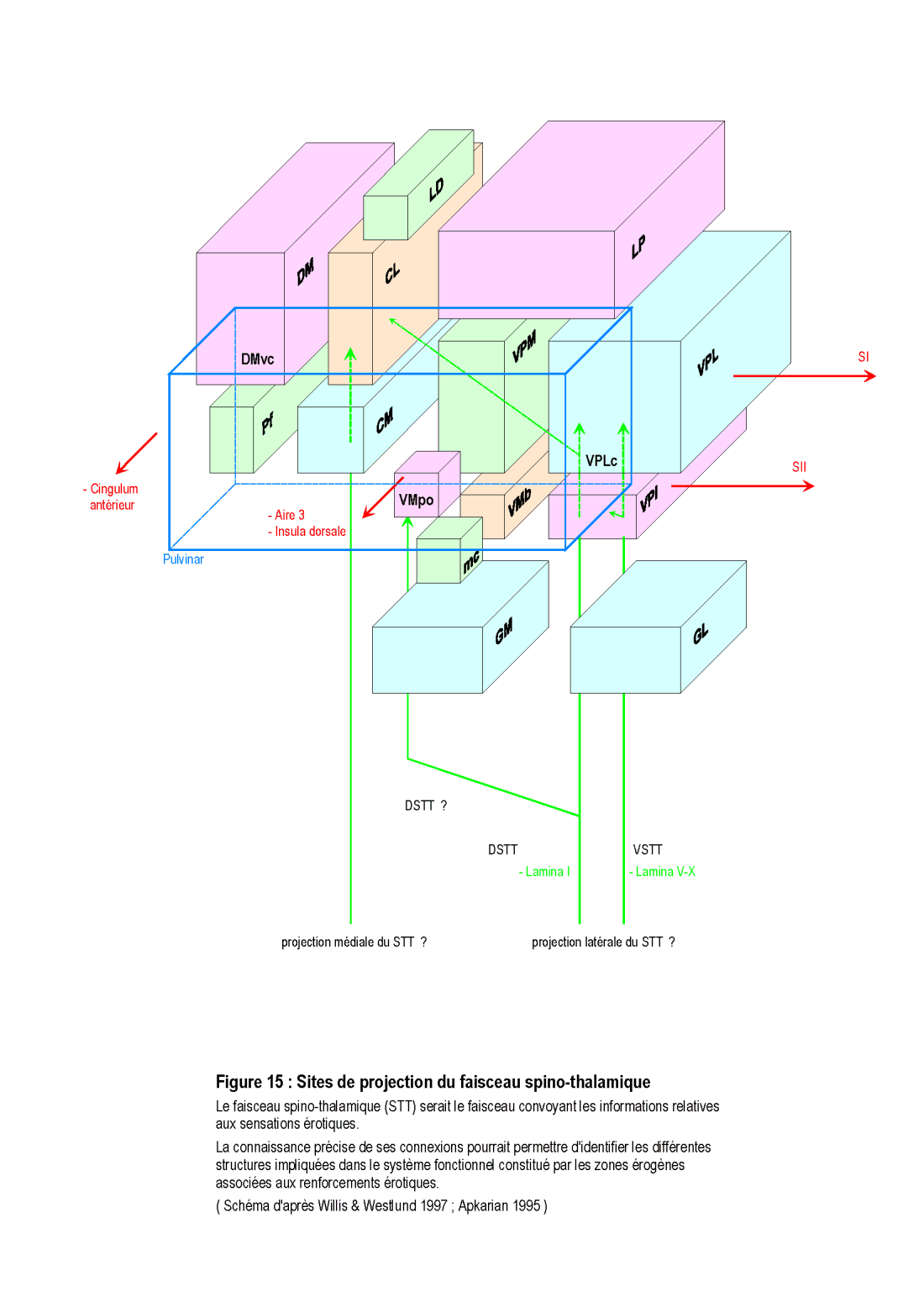 LD
DM
CL
LP
DMvc
VPM
VPL
SI
Pf
CM
VPLc
SII
- Cingulum antérieur
VMpo
VMb
VPI
- Aire 3
- Insula dorsale
Pulvinar
mc
GM
GL
DSTT ?
DSTT
VSTT
- Lamina I
- Lamina V-X
projection médiale du STT ?
projection latérale du STT ?

Figure 15 : Sites de projection du faisceau spino-thalamique
Le faisceau spino-thalamique (STT) serait le faisceau convoyant les informations relatives aux sensations érotiques.

La connaissance précise de ses connexions pourrait permettre d'identifier les différentes structures impliquées dans le système fonctionnel constitué par les zones érogènes associées aux renforcements érotiques.

( Schéma d'après Willis & Westlund 1997 ; Apkarian 1995 )